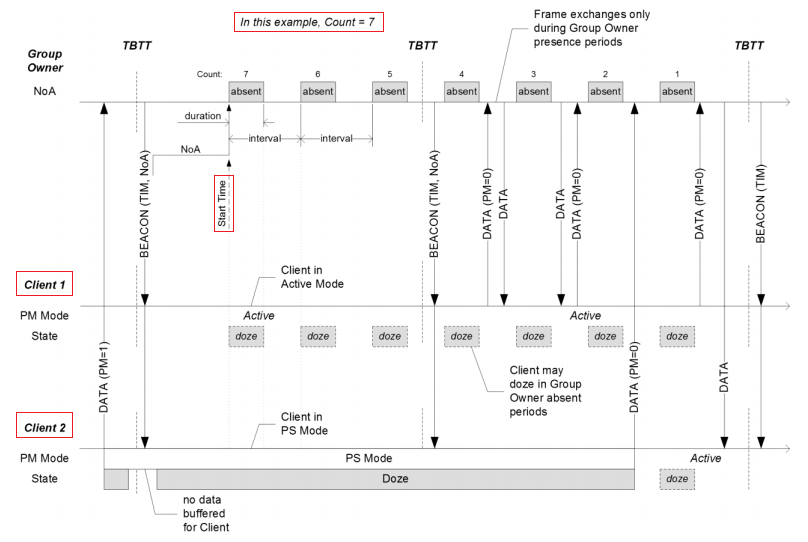 In this example, Count = 7

Frame exchanges only during Group Owner presence periods

Group Owner

TBTT

TBTT

TBTT

Count: 7

6

5

4

3

2

1

NoA

absent

absent

absent

absent

absent

absent

absent

duration

interval

interval

NoA

Start Time

BEACON (TIM, NoA)

BEACON (TIM, NoA)

DATA (PM=0)

DATA

DATA

DATA (PM=0)

DATA (PM=0)

BEACON (TIM)

Client 1

Client in Active Mode

PM Mode

Active

Active

State

doze

doze

doze

doze

doze

doze

doze

DATA (PM=1)

Client may doze in Group Owner absent periods

DATA (PM=0)

DATA

Client 2

Client in PS Mode

PM Mode

PS Mode

Active

State

Doze

doze

no data buffered for Client